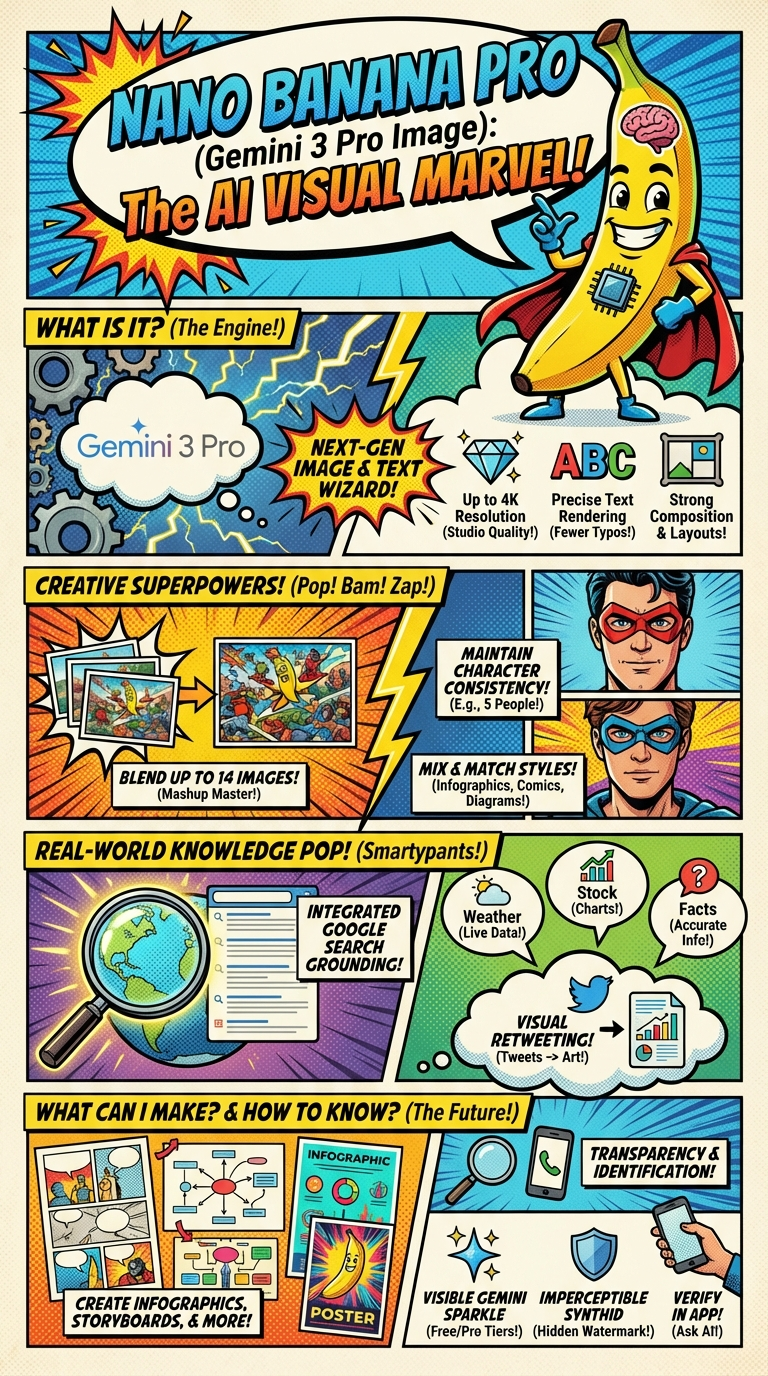 NANO BANANA PRO (Gemini 3 Pro Image): The AI VISUAL MARVEL!

WHAT IS IT? (The Engine!)

Gemini 3 Pro

NEXT-GEN IMAGE & TEXT WIZARD!

Up to 4K Resolution (Studio Quality!)

ABC

Precise Text Rendering (Fewer Typos!)

Strong Composition & Layouts!

CREATIVE SUPERPOWERS! (Pop! Bam! Zap!)

BLEND UP TO 14 IMAGES! (Mashup Master!)

MAINTAIN CHARACTER CONSISTENCY! (E.g., 5 People!)

MIX & MATCH STYLES! (Infographics, Comics, Diagrams!)

REAL-WORLD KNOWLEDGE POP! (Smartypants!)

INTEGRATED GOOGLE SEARCH GROUNDING!

Weather (Live Data!)

Stock (Charts!)

Facts (Accurate Info!)

VISUAL RETWEETING! (Tweets -> Art!)

WHAT CAN I MAKE? & HOW TO KNOW? (The Future!)

INFOGRAPHIC

POSTER

CREATE INFOGRAPHICS, STORYBOARDS, & MORE!

TRANSPARENCY & IDENTIFICATION!

VISIBLE GEMINI SPARKLE (Free/Pro Tiers!)

IMPERCEPTIBLE SYNTHID (Hidden Watermark!)

VERIFY IN APP! (Ask AI!)